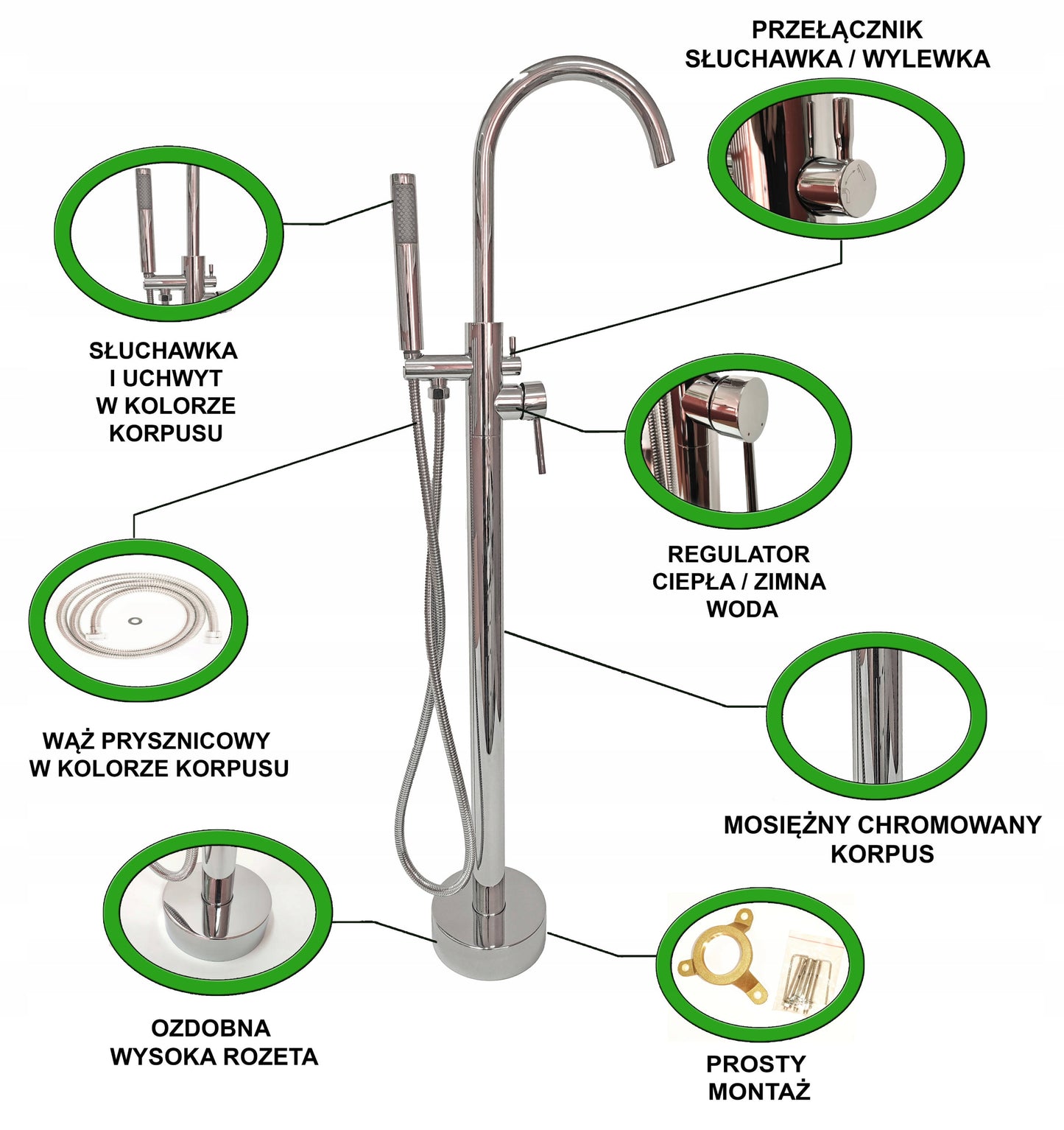 PRZEŁĄCZNIK
SŁUCHAWKA / WYLEWKA

SŁUCHAWKA
I UCHWYT
W KOLORZE
KORPUSU

REGULATOR
CIEPŁA / ZIMNA
WODA

WĄŻ PRYSZNICOWY
W KOLORZE KORPUSU

MOSIĘŻNY CHROMOWANY
KORPUS

OZDOBNA
WYSOKA ROZETA

PROSTY
MONTAŻ